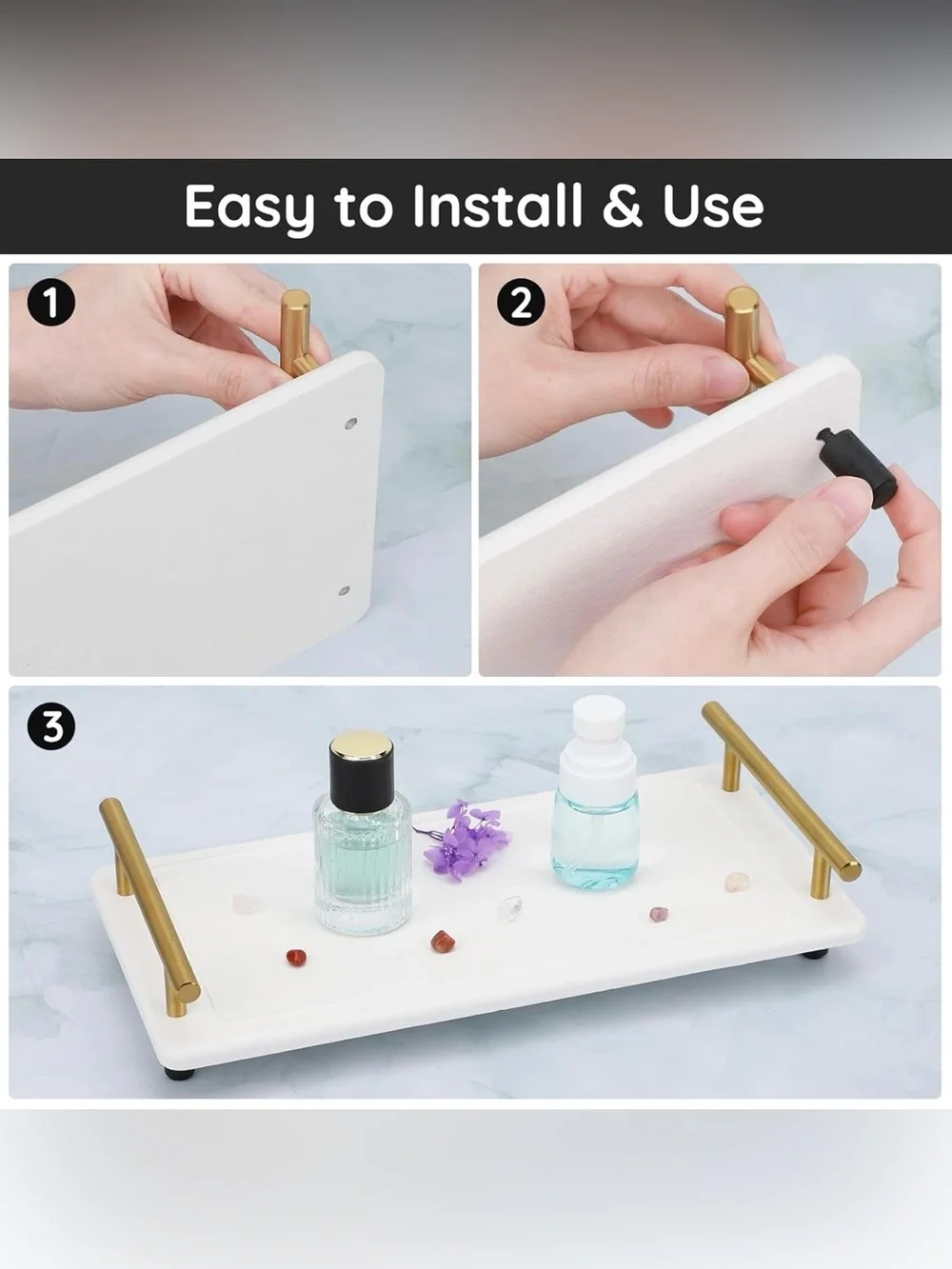 Easy to Install & Use

1

2

3